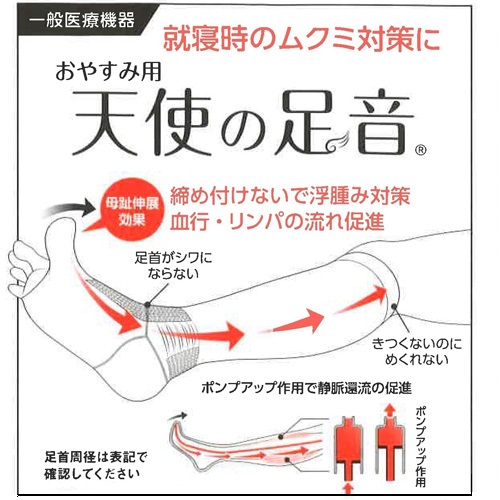 一般医療機器

就寝時のムクミ対策に

おやすみ用

天使の足音®

母趾伸展効果

締め付けないで浮腫み対策
血行・リンパの流れ促進

足首がシワにならない

きつくないのにめくれない

ポンプアップ作用で静脈還流の促進

ポンプアップ作用

足首周径は表記で確認してください